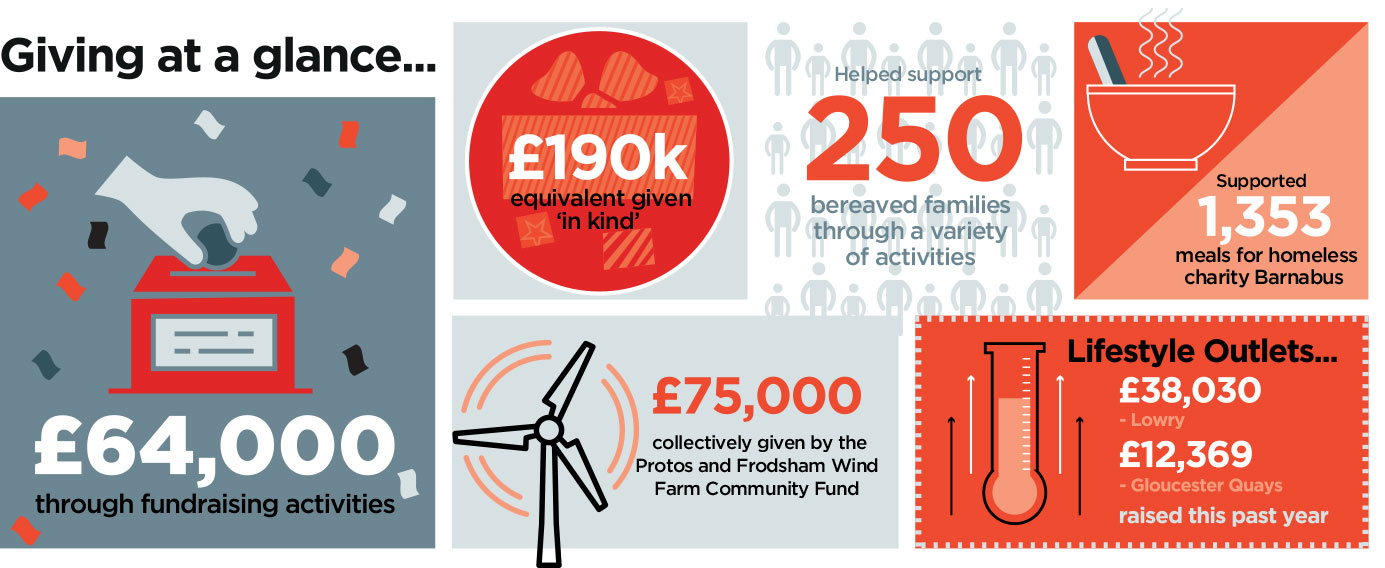 Giving at a glance...

£64,000
through fundraising activities

£190k
equivalent given 'in kind'

Helped support
250
bereaved families through a variety of activities

Supported
1,353
meals for homeless charity Barnabus

£75,000
collectively given by the Protos and Frodsham Wind Farm Community Fund

Lifestyle Outlets...
£38,030
- Lowry
£12,369
- Gloucester Quays
raised this past year